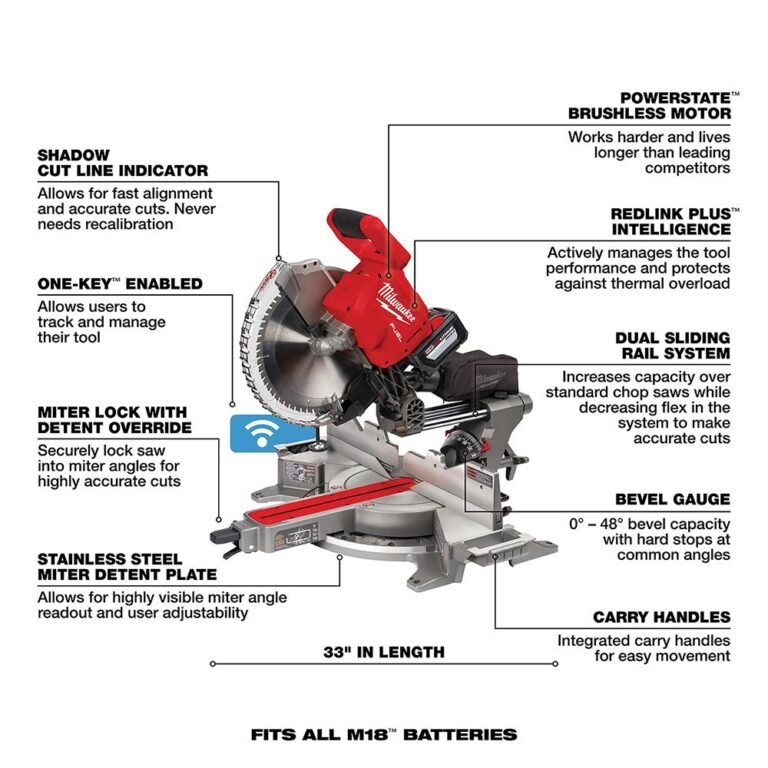 SHADOW CUT LINE INDICATOR

Allows for fast alignment and accurate cuts. Never needs recalibration

ONE-KEY™ ENABLED

Allows users to track and manage their tool

MITER LOCK WITH DETENT OVERRIDE

Securely lock saw into miter angles for highly accurate cuts

STAINLESS STEEL MITER DETENT PLATE

Allows for highly visible miter angle readout and user adjustability

POWERSTATE™ BRUSHLESS MOTOR

Works harder and lives longer than leading competitors

REDLINK PLUS™ INTELLIGENCE

Actively manages the tool performance and protects against thermal overload

DUAL SLIDING RAIL SYSTEM

Increases capacity over standard chop saws while decreasing flex in the system to make accurate cuts

BEVEL GAUGE

0° – 48° bevel capacity with hard stops at common angles

CARRY HANDLES

Integrated carry handles for easy movement

Milwaukee

FUEL

33" IN LENGTH

FITS ALL M18™ BATTERIES