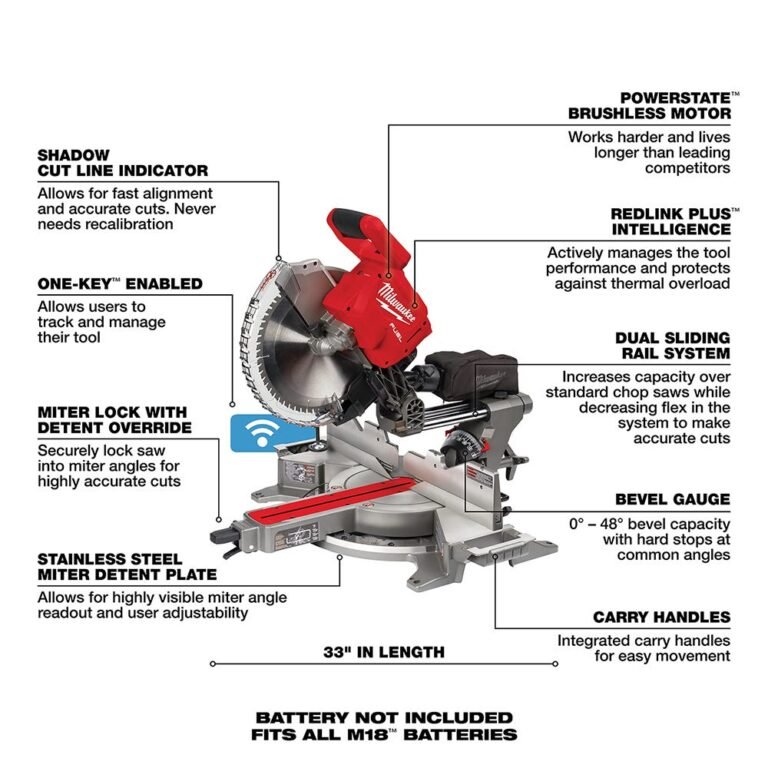 SHADOW CUT LINE INDICATOR
Allows for fast alignment and accurate cuts. Never needs recalibration

ONE-KEY™ ENABLED
Allows users to track and manage their tool

MITER LOCK WITH DETENT OVERRIDE
Securely lock saw into miter angles for highly accurate cuts

STAINLESS STEEL MITER DETENT PLATE
Allows for highly visible miter angle readout and user adjustability

POWERSTATE™ BRUSHLESS MOTOR
Works harder and lives longer than leading competitors

REDLINK PLUS™ INTELLIGENCE
Actively manages the tool performance and protects against thermal overload

DUAL SLIDING RAIL SYSTEM
Increases capacity over standard chop saws while decreasing flex in the system to make accurate cuts

BEVEL GAUGE
0° – 48° bevel capacity with hard stops at common angles

CARRY HANDLES
Integrated carry handles for easy movement

Milwaukee
FUEL

33" IN LENGTH

BATTERY NOT INCLUDED
FITS ALL M18™ BATTERIES