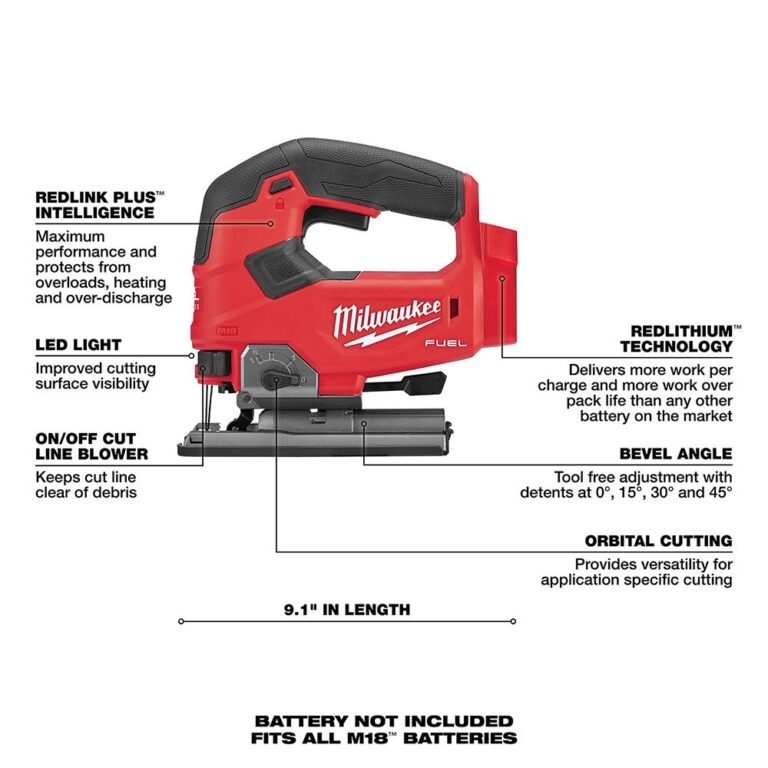 REDLINK PLUS™ INTELLIGENCE

Maximum performance and protects from overloads, heating and over-discharge

LED LIGHT

Improved cutting surface visibility

ON/OFF CUT LINE BLOWER

Keeps cut line clear of debris

Milwaukee

FUEL

M18

REDLITHIUM™ TECHNOLOGY

Delivers more work per charge and more work over pack life than any other battery on the market

BEVEL ANGLE

Tool free adjustment with detents at 0°, 15°, 30° and 45°

ORBITAL CUTTING

Provides versatility for application specific cutting

9.1" IN LENGTH

BATTERY NOT INCLUDED
FITS ALL M18™ BATTERIES