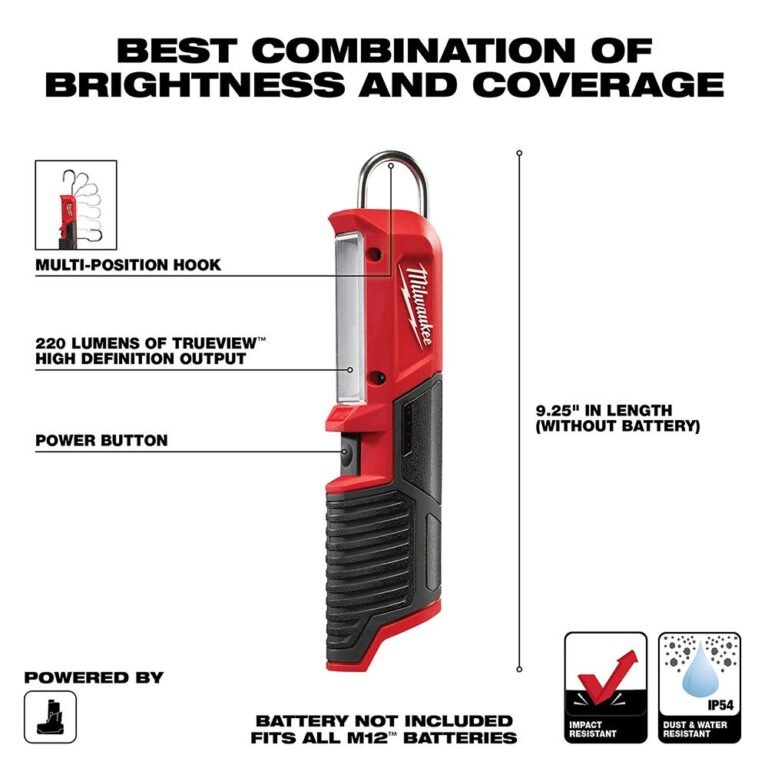 BEST COMBINATION OF BRIGHTNESS AND COVERAGE

MULTI-POSITION HOOK

220 LUMENS OF TRUEVIEW™ HIGH DEFINITION OUTPUT

POWER BUTTON

Milwaukee

9.25" IN LENGTH (WITHOUT BATTERY)

POWERED BY

BATTERY NOT INCLUDED
FITS ALL M12™ BATTERIES

IMPACT RESISTANT

IP54

DUST & WATER RESISTANT